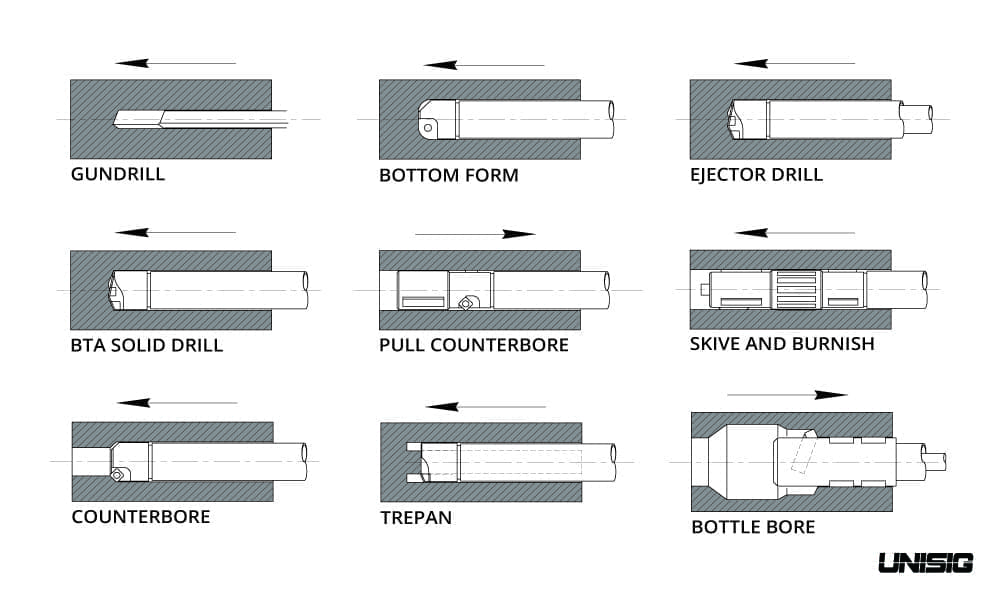 GUNDRILL

BOTTOM FORM

EJECTOR DRILL

BTA SOLID DRILL

PULL COUNTERBORE

SKIVE AND BURNISH

COUNTERBORE

TREPAN

BOTTLE BORE

UNISIG