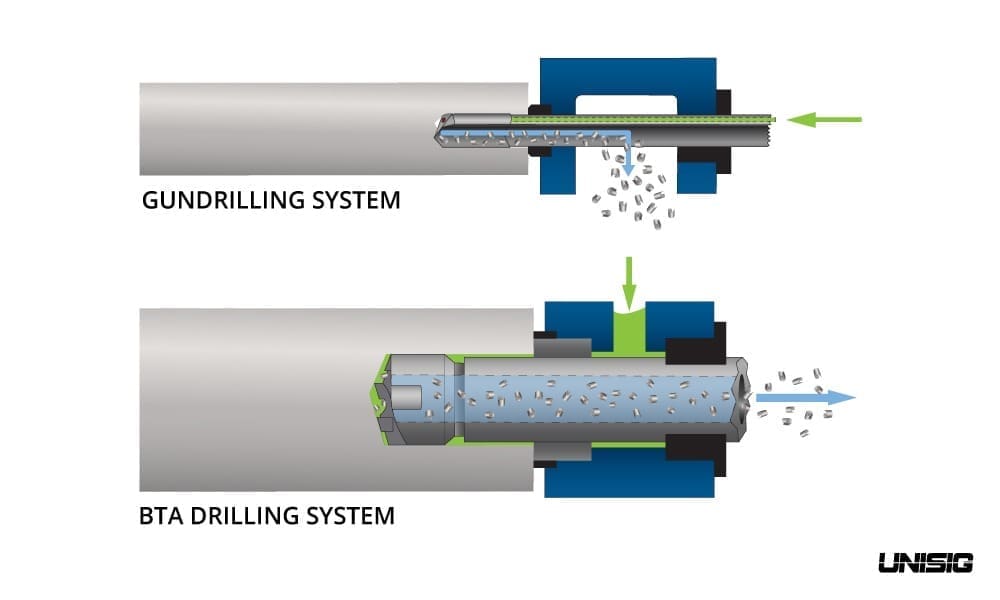 GUNDRILLING SYSTEM

BTA DRILLING SYSTEM

UNISIG